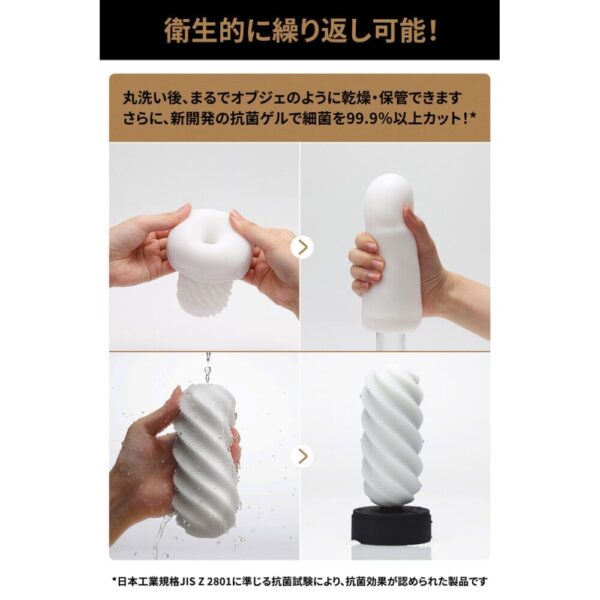 衛生的に繰り返し可能!

丸洗い後、まるでオブジェのように乾燥・保管できます
さらに、新開発の抗菌ゲルで細菌を99.9%以上カット!*

*日本工業規格JIS Z 2801に準じる抗菌試験により、抗菌効果が認められた製品です